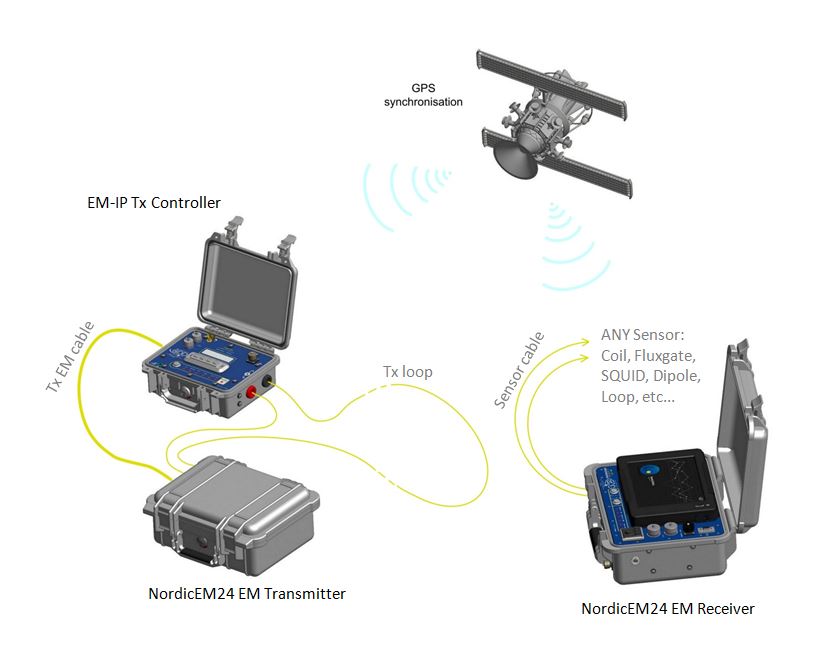 GPS synchronisation

EM-IP Tx Controller

Tx EM cable

Tx loop

Sensor cable

ANY Sensor: Coil, Fluxgate, SQUID, Dipole, Loop, etc...

NordicEM24 EM Transmitter

NordicEM24 EM Receiver